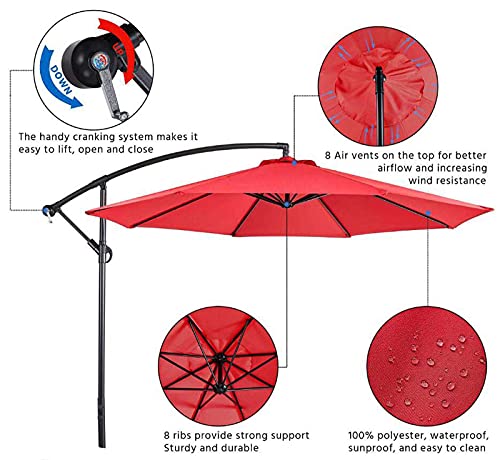 UP

DOWN

The handy cranking system makes it easy to lift, open and close

8 Air vents on the top for better airflow and increasing wind resistance

8 ribs provide strong support Sturdy and durable

100% polyester, waterproof, sunproof, and easy to clean