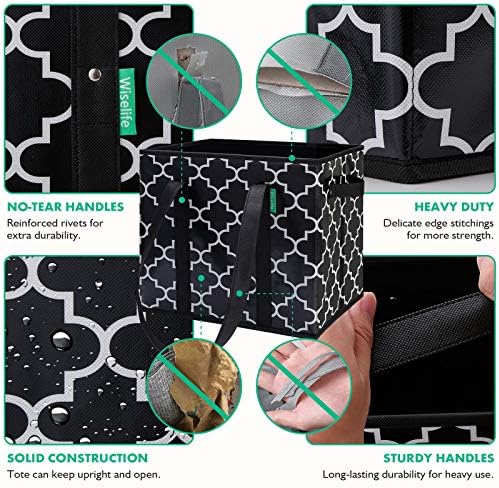 Wiselife

NO-TEAR HANDLES
Reinforced rivets for extra durability.

HEAVY DUTY
Delicate edge stitchings for more strength.

SOLID CONSTRUCTION
Tote can keep upright and open.

STURDY HANDLES
Long-lasting durability for heavy use.