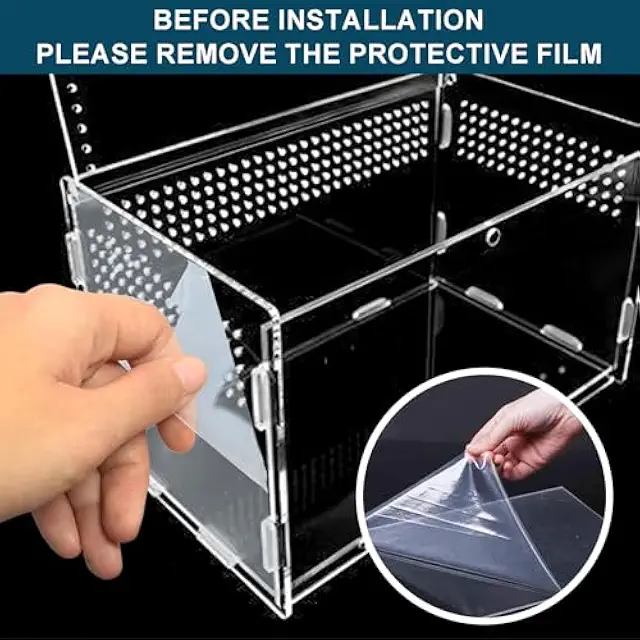 BEFORE INSTALLATION
PLEASE REMOVE THE PROTECTIVE FILM