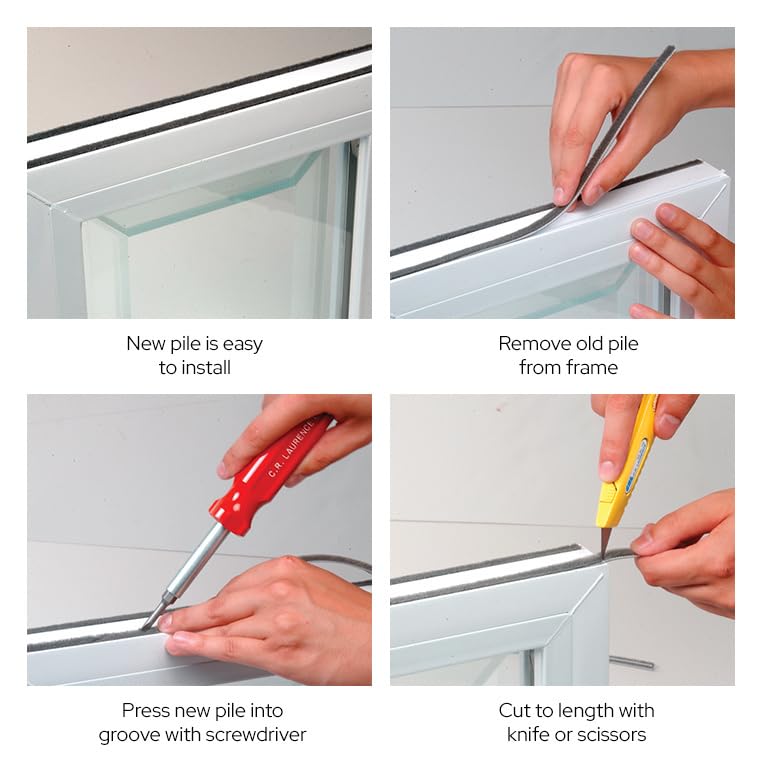 New pile is easy to install

Remove old pile from frame

C.R. LAURENCE

Press new pile into groove with screwdriver

Cut to length with knife or scissors