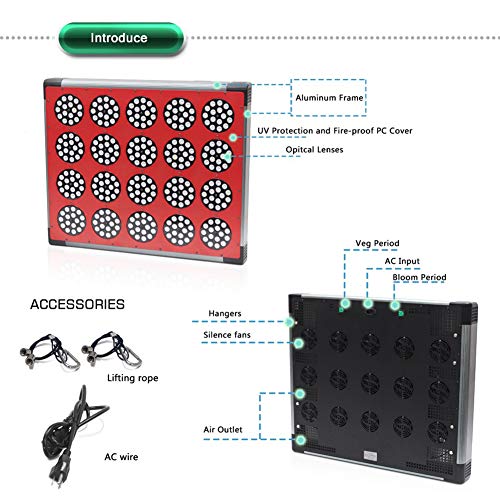 Introduce

Aluminum Frame

UV Protection and Fire-proof PC Cover

Opitcal Lenses

Veg Period

AC Input

Bloom Period

ACCESSORIES

Hangers

Silence fans

Lifting rope

Air Outlet

AC wire