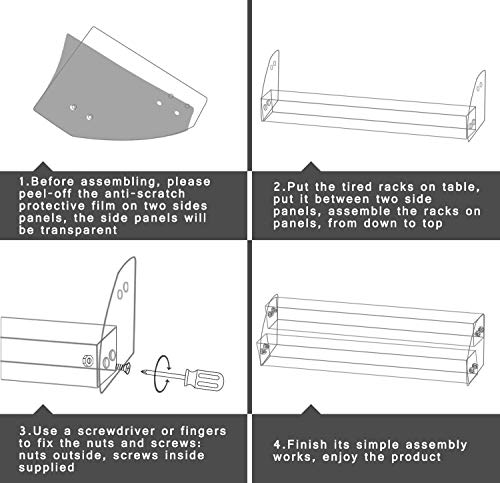 1.Before assembling, please peel-off the anti-scratch protective film on two sides panels, the side panels will be transparent

2.Put the tired racks on table, put it between two side panels, assemble the racks on panels, from down to top

3.Use a screwdriver or fingers to fix the nuts and screws: nuts outside, screws inside supplied

4.Finish its simple assembly works, enjoy the product