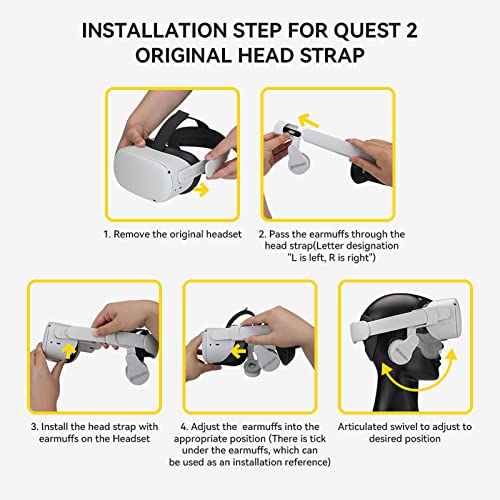 INSTALLATION STEP FOR QUEST 2 ORIGINAL HEAD STRAP

1. Remove the original headset

2. Pass the earmuffs through the head strap(Letter designation "L is left, R is right")

3. Install the head strap with earmuffs on the Headset

4. Adjust the earmuffs into the appropriate position (There is tick under the earmuffs, which can be used as an installation reference)

Articulated swivel to adjust to desired position