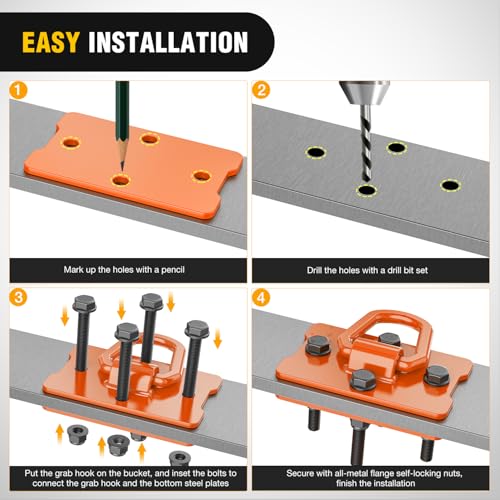 EASY INSTALLATION

1

Mark up the holes with a pencil

2

Drill the holes with a drill bit set

3

Put the grab hook on the bucket, and inset the bolts to connect the grab hook and the bottom steel plates

4

Secure with all-metal flange self-locking nuts, finish the installation