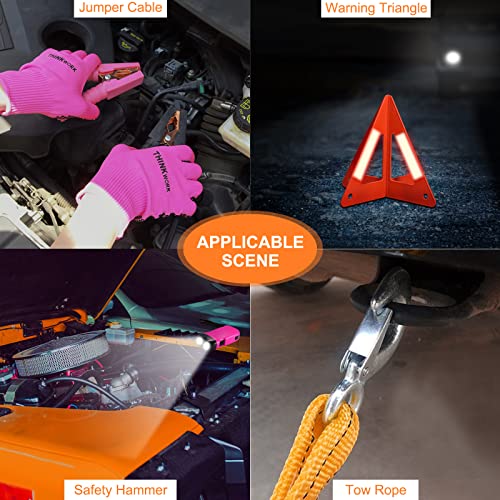 Jumper Cable

Warning Triangle

THINKWORK

THINKWORK

APPLICABLE SCENE

Safety Hammer

Tow Rope