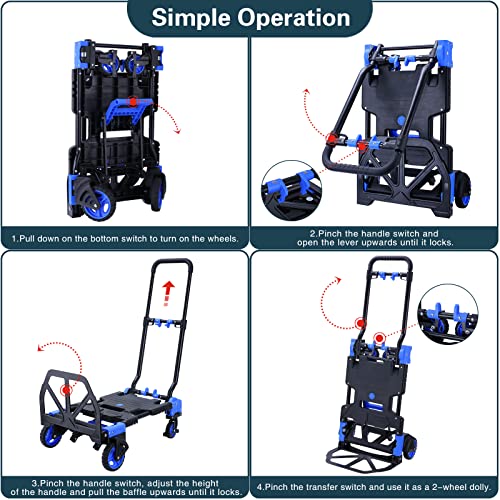 Simple Operation

1.Pull down on the bottom switch to turn on the wheels.

2.Pinch the handle switch and open the lever upwards until it locks.

3.Pinch the handle switch, adjust the height of the handle and pull the baffle upwards until it locks.

4.Pinch the transfer switch and use it as a 2-wheel dolly.