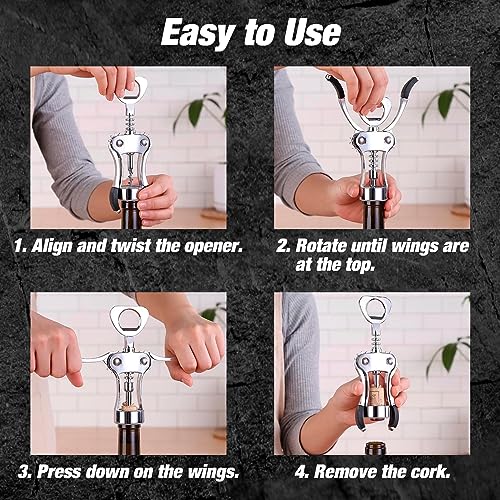 Easy to Use

1. Align and twist the opener.

2. Rotate until wings are at the top.

3. Press down on the wings.

4. Remove the cork.