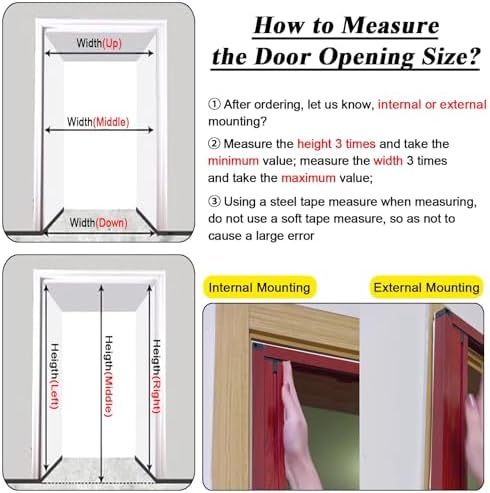 Width(Up)

Width(Middle)

Width(Down)

How to Measure the Door Opening Size?

① After ordering, let us know, internal or external mounting?

② Measure the height 3 times and take the minimum value; measure the width 3 times and take the maximum value;

③ Using a steel tape measure when measuring, do not use a soft tape measure, so as not to cause a large error

Heigth(Left)

Heigth(Middle)

Heigth(Right)

Internal Mounting

External Mounting