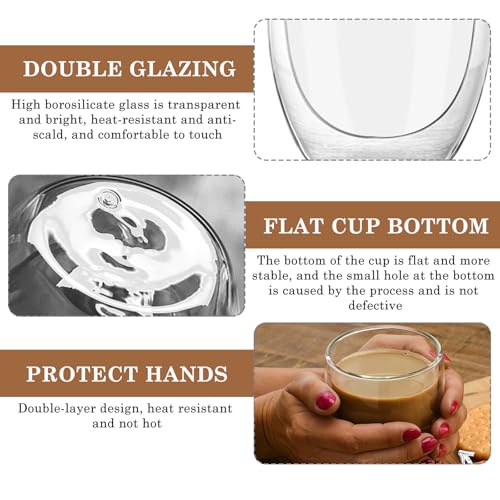 DOUBLE GLAZING

High borosilicate glass is transparent and bright, heat-resistant and anti-scald, and comfortable to touch

FLAT CUP BOTTOM

The bottom of the cup is flat and more stable, and the small hole at the bottom is caused by the process and is not defective

PROTECT HANDS

Double-layer design, heat resistant and not hot