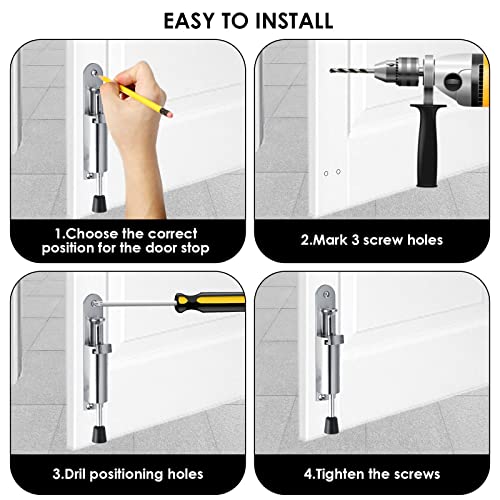 EASY TO INSTALL

1.Choose the correct position for the door stop

2.Mark 3 screw holes

3.Dril positioning holes

4.Tighten the screws