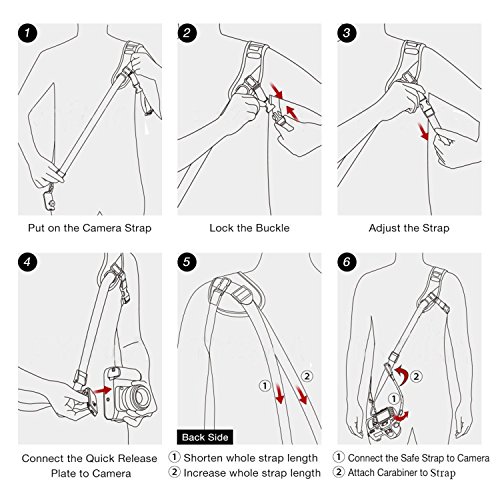 1

Put on the Camera Strap

2

Lock the Buckle

3

Adjust the Strap

4

Connect the Quick Release Plate to Camera

5

1 2

Back Side

① Shorten whole strap length
② Increase whole strap length

6

2 1

① Connect the Safe Strap to Camera
② Attach Carabiner to Strap