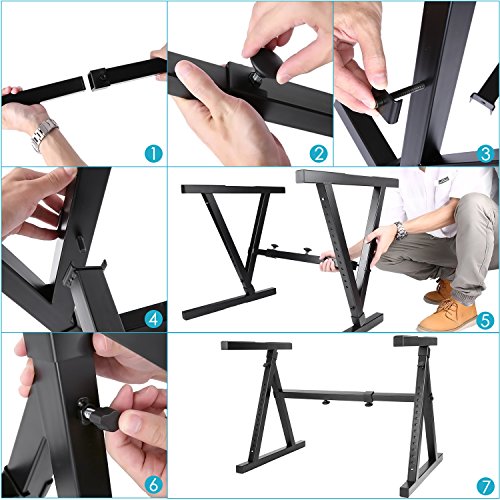 1

2

3

4

5

6

7