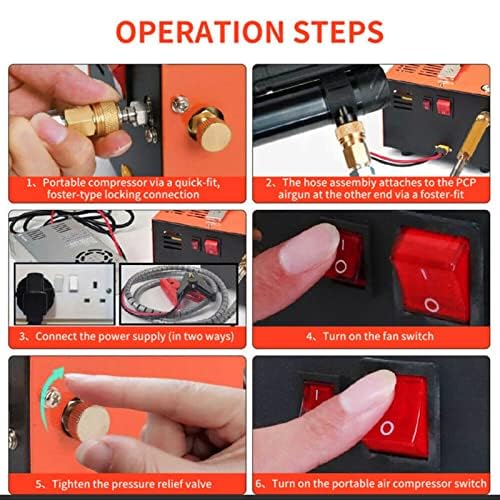 OPERATION STEPS

1、Portable compressor via a quick-fit, foster-type locking connection

2、The hose assembiy attaches to the PCP airgun at the other end via a foster-fit

3、Connect the power supply (in two ways)

4、Turn on the fan switch

5、Tighten the pressure relief valve

6、Turn on the portable air compressor switch