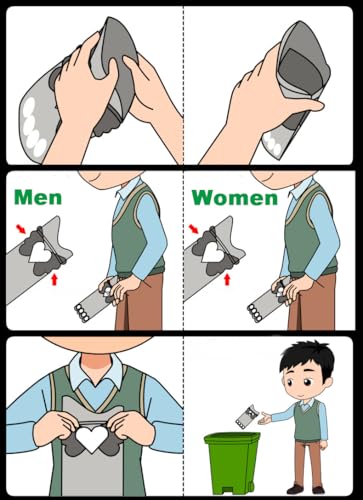 Men

Women