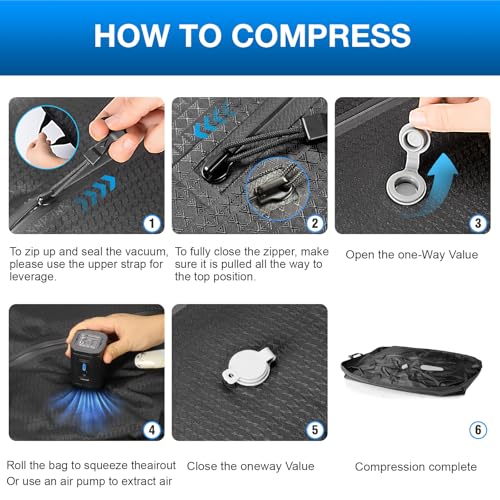 HOW TO COMPRESS

1

To zip up and seal the vacuum, please use the upper strap for leverage.

2

To fully close the zipper, make sure it is pulled all the way to the top position.

3

Open the one-Way Value

4

Roll the bag to squeeze theairout Or use an air pump to extract air

5

Close the oneway Value

6

Compression complete