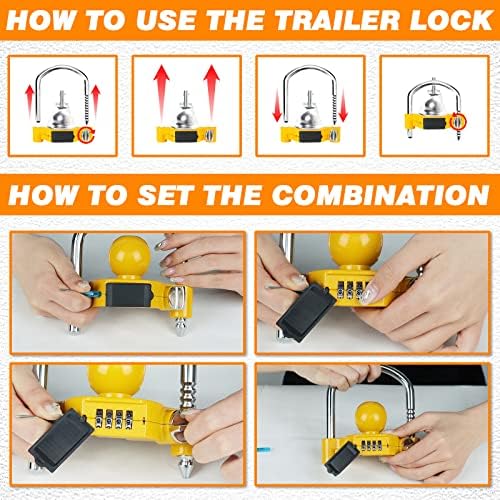 HOW TO USE THE TRAILER LOCK

HOW TO SET THE COMBINATION