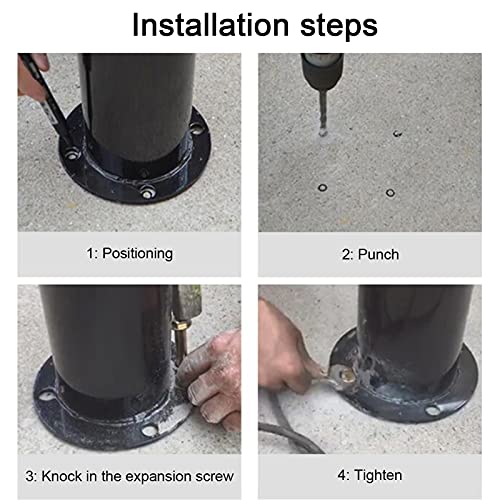 Installation steps

1: Positioning

2: Punch

3: Knock in the expansion screw

4: Tighten