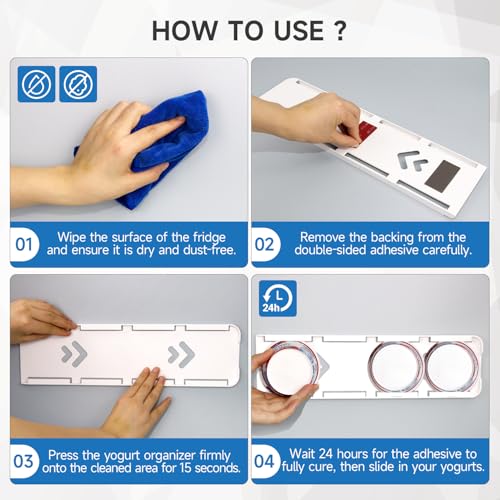 HOW TO USE ?

01 Wipe the surface of the fridge and ensure it is dry and dust-free.

02 Remove the backing from the double-sided adhesive carefully.

03 Press the yogurt organizer firmly onto the cleaned area for 15 seconds.

24h

04 Wait 24 hours for the adhesive to fully cure, then slide in your yogurts.