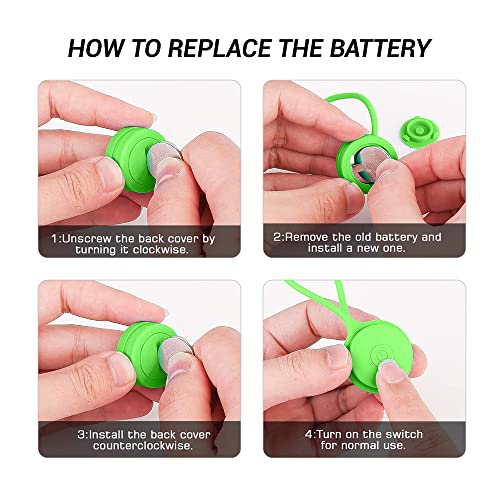 HOW TO REPLACE THE BATTERY

1:Unscrew the back cover by turning it clockwise.

2:Remove the old battery and install a new one.

3:Install the back cover counterclockwise.

4:Turn on the switch for normal use.