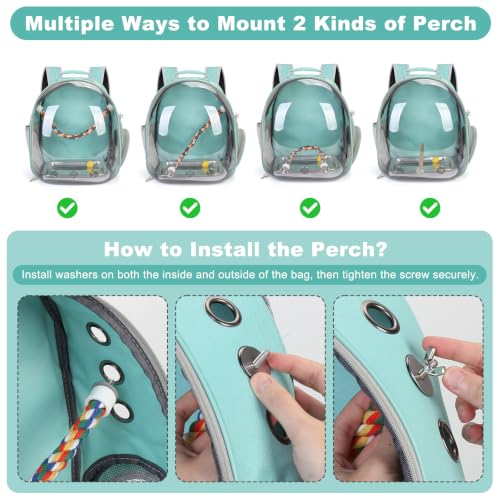 Multiple Ways to Mount 2 Kinds of Perch

How to Install the Perch?

Install washers on both the inside and outside of the bag, then tighten the screw securely.