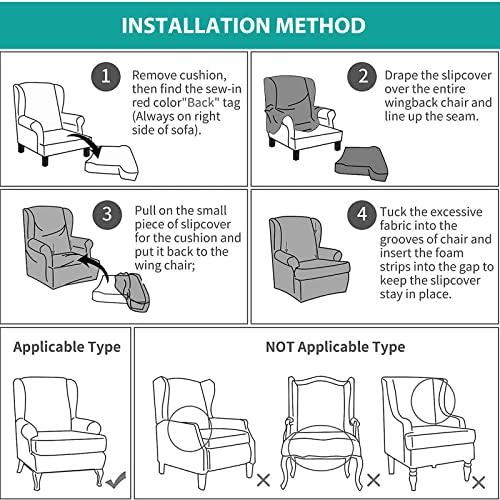 INSTALLATION METHOD

1 Remove cushion, then find the sew-in red color"Back" tag (Always on right side of sofa).

2 Drape the slipcover over the entire wingback chair and line up the seam.

3 Pull on the small piece of slipcover for the cushion and put it back to the wing chair;

4 Tuck the excessive fabric into the grooves of chair and insert the foam strips into the gap to keep the slipcover stay in place.

Applicable Type

NOT Applicable Type