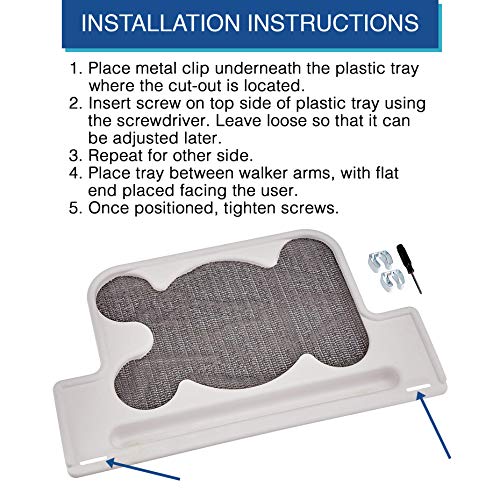 INSTALLATION INSTRUCTIONS

1. Place metal clip underneath the plastic tray where the cut-out is located.
2. Insert screw on top side of plastic tray using the screwdriver. Leave loose so that it can be adjusted later.
3. Repeat for other side.
4. Place tray between walker arms, with flat end placed facing the user.
5. Once positioned, tighten screws.