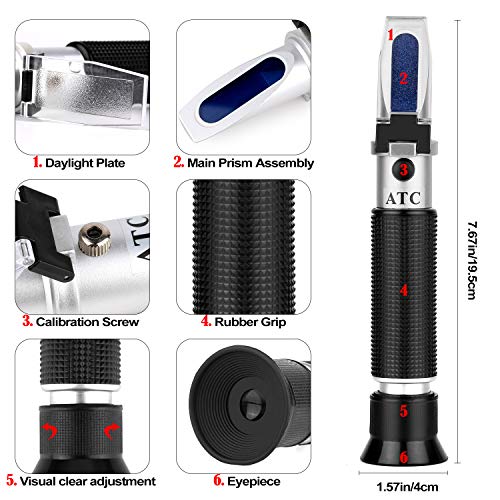 1. Daylight Plate

2. Main Prism Assembly

ATC

3. Calibration Screw

4. Rubber Grip

5. Visual clear adjustment

6. Eyepiece

1
2
3
ATC
4
5
6

7.67in/19.5cm

1.57in/4cm