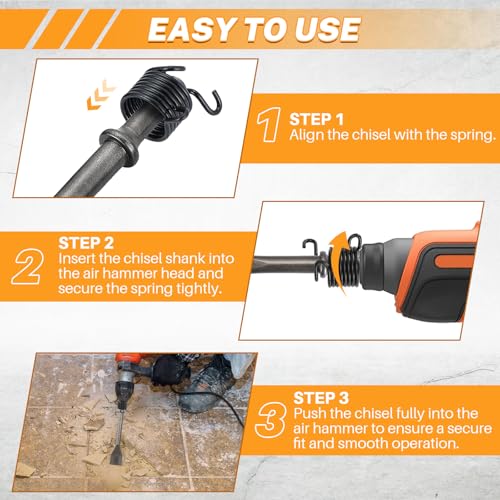 EASY TO USE

1
STEP 1
Align the chisel with the spring.

2
STEP 2
Insert the chisel shank into the air hammer head and secure the spring tightly.

3
STEP 3
Push the chisel fully into the air hammer to ensure a secure fit and smooth operation.