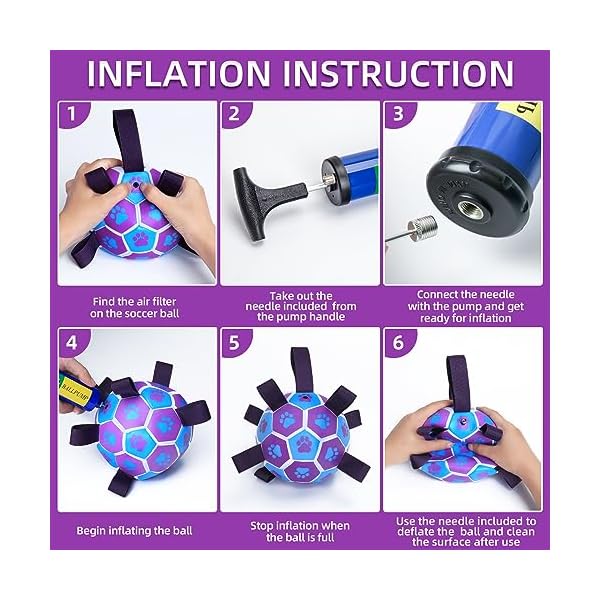 INFLATION INSTRUCTION

1

Find the air filter on the soccer ball

2

Take out the needle included from the pump handle

3

Connect the needle with the pump and get ready for inflation

4

BALLPUMP

Begin inflating the ball

5

Stop inflation when the ball is full

6

Use the needle included to deflate the ball and clean the surface after use