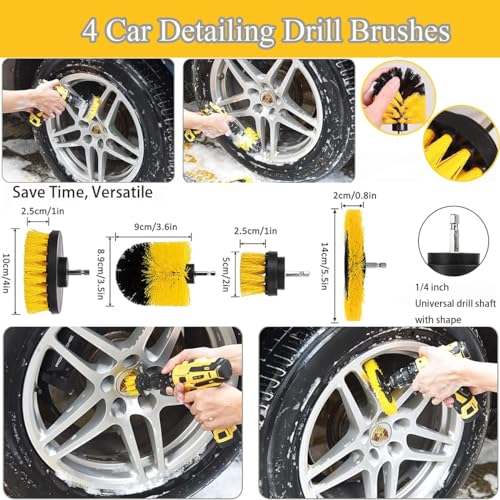 4 Car Detailing Drill Brushes

Save Time, Versatile

2.5cm/1in

10cm/4in

9cm/3.6in

8.9cm/3.5in

2.5cm/1in

5cm/2in

2cm/0.8in

14cm/5.5in

1/4 inch
Universal drill shaft
with shape