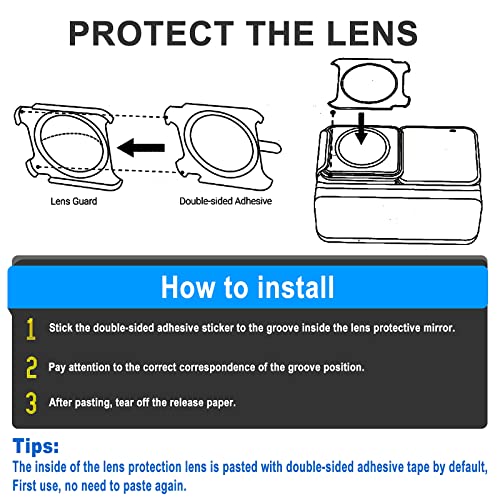 PROTECT THE LENS

Lens Guard

Double-sided Adhesive

How to install

1 Stick the double-sided adhesive sticker to the groove inside the lens protective mirror.

2 Pay attention to the correct correspondence of the groove position.

3 After pasting, tear off the release paper.

Tips:

The inside of the lens protection lens is pasted with double-sided adhesive tape by default, First use, no need to paste again.