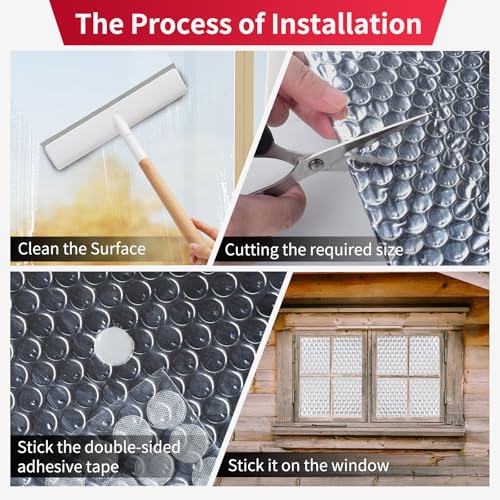 The Process of Installation

Clean the Surface

Cutting the required size

Stick the double-sided adhesive tape

Stick it on the window