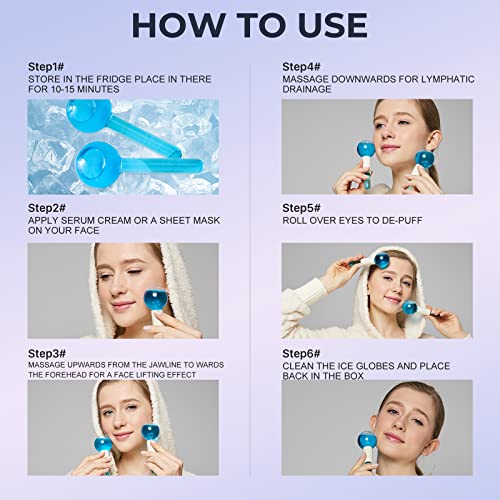 HOW TO USE

Step1#
STORE IN THE FRIDGE PLACE IN THERE FOR 10-15 MINUTES

Step2#
APPLY SERUM CREAM OR A SHEET MASK ON YOUR FACE

Step3#
MASSAGE UPWARDS FROM THE JAWLINE TO WARDS THE FOREHEAD FOR A FACE LIFTING EFFECT

Step4#
MASSAGE DOWNWARDS FOR LYMPHATIC DRAINAGE

Step5#
ROLL OVER EYES TO DE-PUFF

Step6#
CLEAN THE ICE GLOBES AND PLACE BACK IN THE BOX