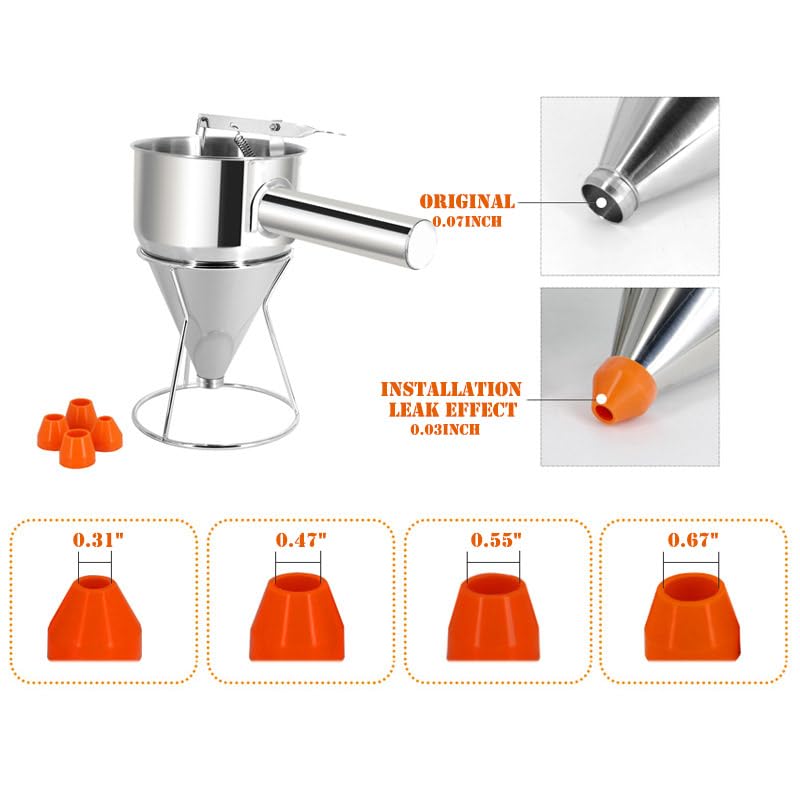 ORIGINAL
0.07INCH

INSTALLATION
LEAK EFFECT
0.03INCH

0.31"

0.47"

0.55"

0.67"