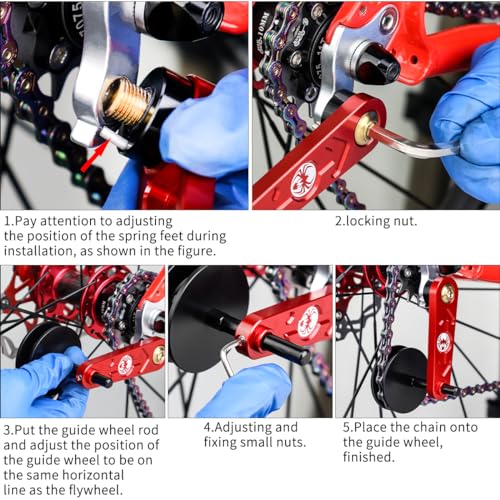 1.Pay attention to adjusting the position of the spring feet during installation, as shown in the figure.

2.locking nut.

3.Put the guide wheel rod and adjust the position of the guide wheel to be on the same horizontal line as the flywheel.

4.Adjusting and fixing small nuts.

5.Place the chain onto the guide wheel, finished.