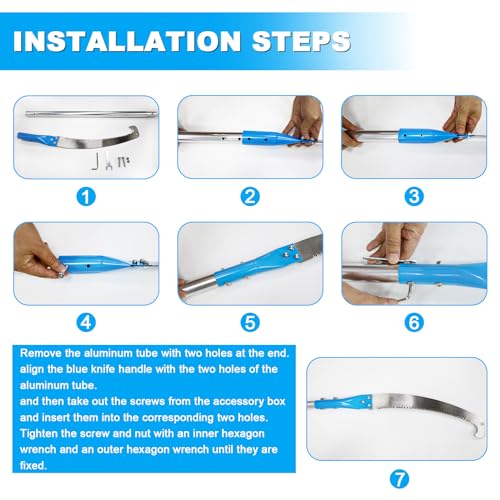 INSTALLATION STEPS

1

2

3

4

5

6

Remove the aluminum tube with two holes at the end. align the blue knife handle with the two holes of the aluminum tube.
and then take out the screws from the accessory box and insert them into the corresponding two holes. Tighten the screw and nut with an inner hexagon wrench and an outer hexagon wrench until they are fixed.

7