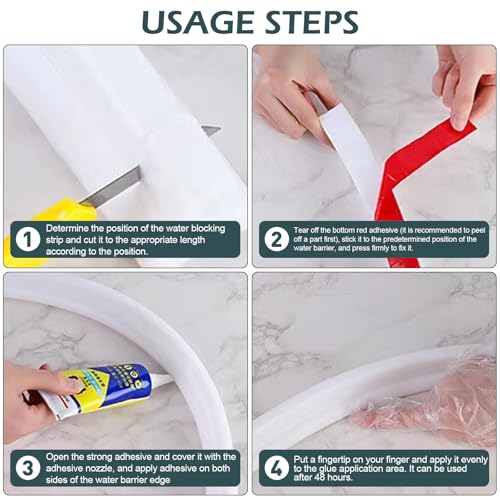 USAGE STEPS

1 Determine the position of the water blocking strip and cut it to the appropriate length according to the position.

2 Tear off the bottom red adhesive (it is recommended to peel off a part first), stick it to the predetermined position of the water barrier, and press firmly to fix it.

3 Open the strong adhesive and cover it with the adhesive nozzle, and apply adhesive on both sides of the water barrier edge

4 Put a fingertip on your finger and apply it evenly to the glue application area. It can be used after 48 hours.