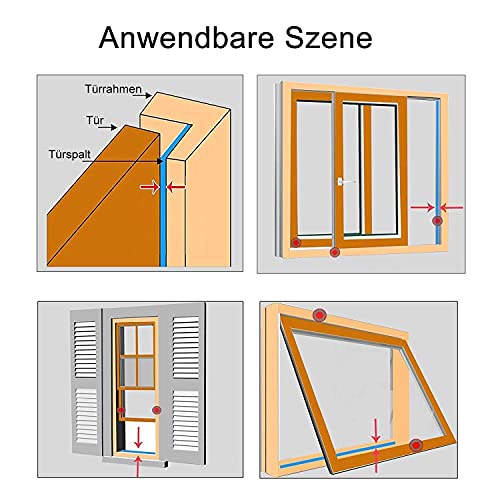 Anwendbare Szene

Türrahmen
Tür
Türspalt