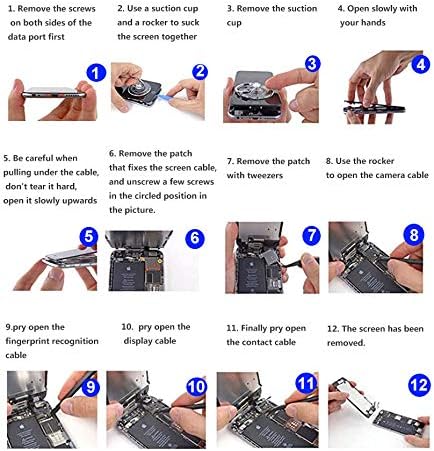 1. Remove the screws on both sides of the data port first

1

2. Use a suction cup and a rocker to suck the screen together

2

3. Remove the suction cup

3

4. Open slowly with your hands

4

5. Be careful when pulling under the cable, don't tear it hard, open it slowly upwards

5

6. Remove the patch that fixes the screen cable, and unscrew a few screws in the circled position in the picture.

6

7. Remove the patch with tweezers

7

8. Use the rocker to open the camera cable

8

9.pry open the fingerprint recognition cable

9

10. pry open the display cable

10

11. Finally pry open the contact cable

11

12. The screen has been removed.

12