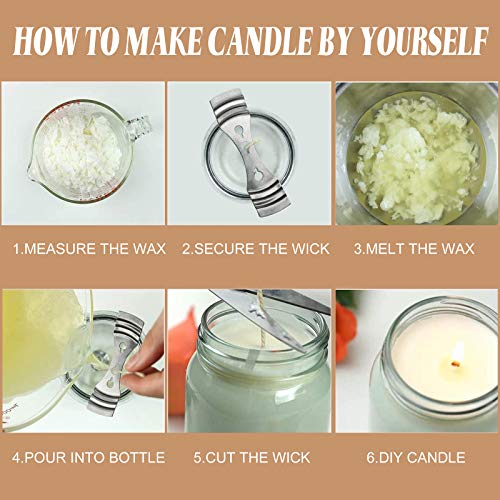 HOW TO MAKE CANDLE BY YOURSELF

1.MEASURE THE WAX

2.SECURE THE WICK

3.MELT THE WAX

4.POUR INTO BOTTLE

5.CUT THE WICK

6.DIY CANDLE