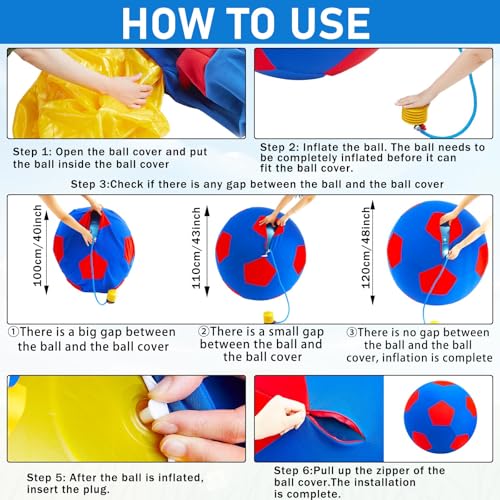 HOW TO USE

Step 1: Open the ball cover and put the ball inside the ball cover

Step 2: Inflate the ball. The ball needs to be completely inflated before it can fit the ball cover.

Step 3:Check if there is any gap between the ball and the ball cover

100cm/40inch

110cm/43inch

120cm/48inch

①There is a big gap between the ball and the ball cover

②There is a small gap between the ball and the ball cover

③There is no gap between the ball and the ball cover, inflation is complete

Step 5: After the ball is inflated, insert the plug.

Step 6:Pull up the zipper of the ball cover.The installation is complete.