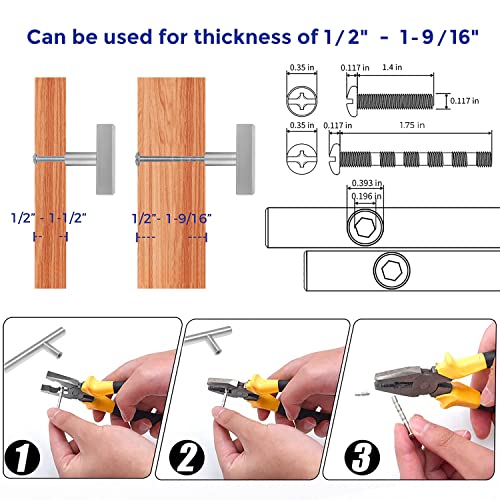 Can be used for thickness of 1/2" - 1-9/16"

1/2" - 1-1/2"

1/2"- 1-9/16"

0.35 in
0.117 in
1.4 in
0.117 in

0.35 in
0.117 in
1.75 in

0.393 in
0.196 in

1

2

3