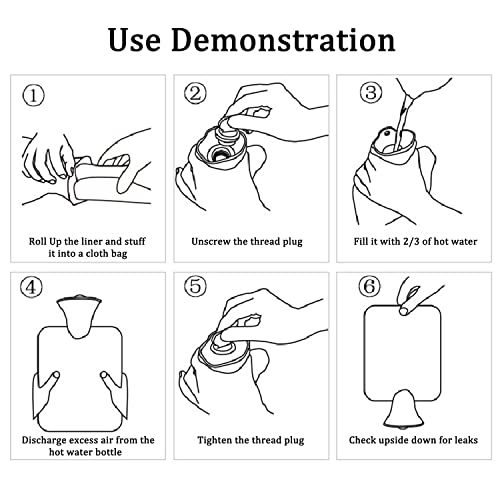 Use Demonstration

①

Roll Up the liner and stuff it into a cloth bag

②

Unscrew the thread plug

③

Fill it with 2/3 of hot water

④

Discharge excess air from the hot water bottle

⑤

Tighten the thread plug

⑥

Check upside down for leaks