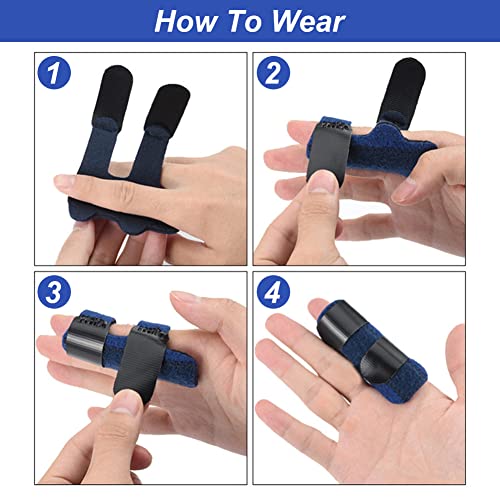 How To Wear

1

2

3

4