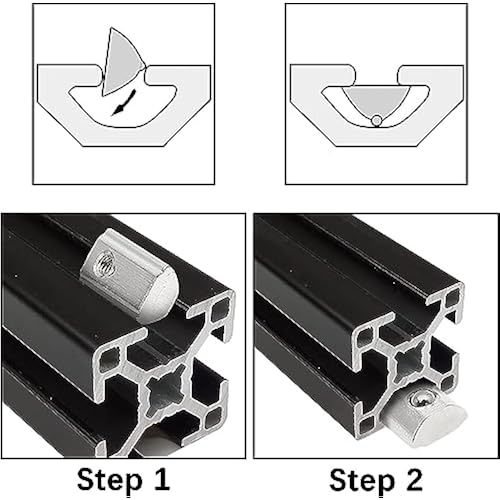 Step 1

Step 2