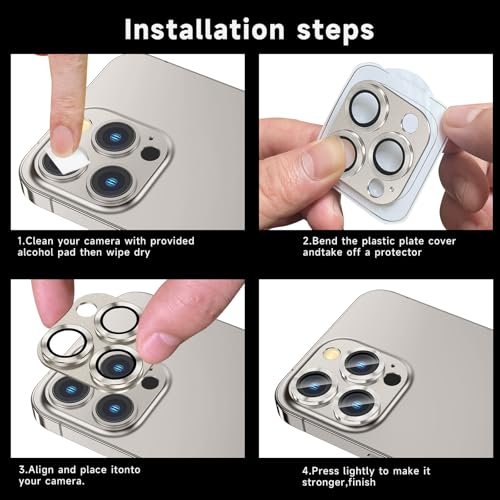 Installation steps

1.Clean your camera with provided alcohol pad then wipe dry

2.Bend the plastic plate cover andtake off a protector

3.Align and place itonto your camera.

4.Press lightly to make it stronger,finish