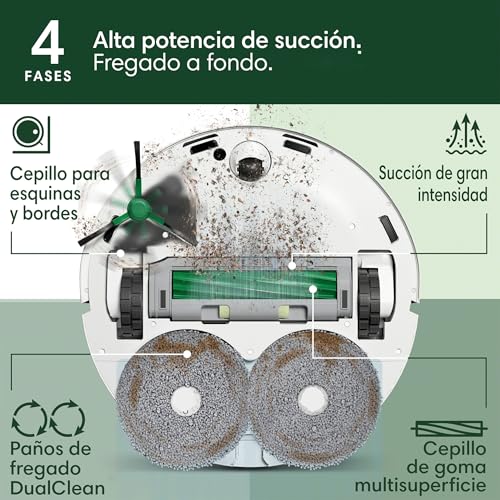 4
FASES

Alta potencia de succión.
Fregado a fondo.

Cepillo para esquinas y bordes

Succión de gran intensidad

Paños de fregado DualClean

Cepillo de goma multisuperficie