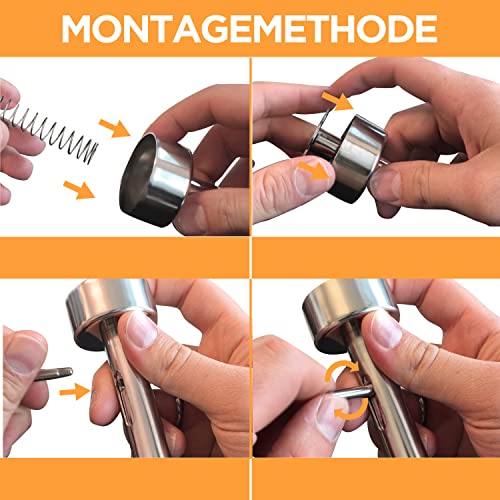 MONTAGEMETHODE