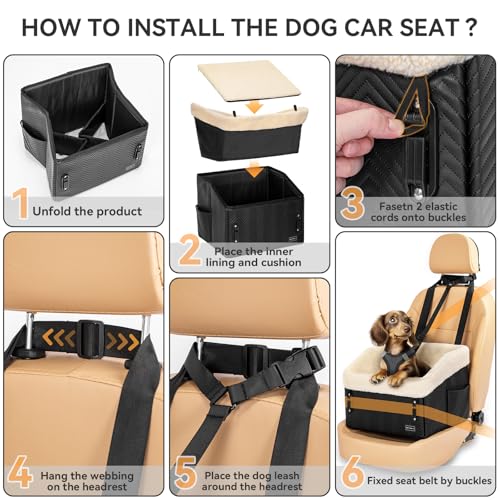 HOW TO INSTALL THE DOG CAR SEAT ?

1 Unfold the product

2 Place the inner lining and cushion

3 Fasetn 2 elastic cords onto buckles

4 Hang the webbing on the headrest

5 Place the dog leash around the headrest

6 Fixed seat belt by buckles