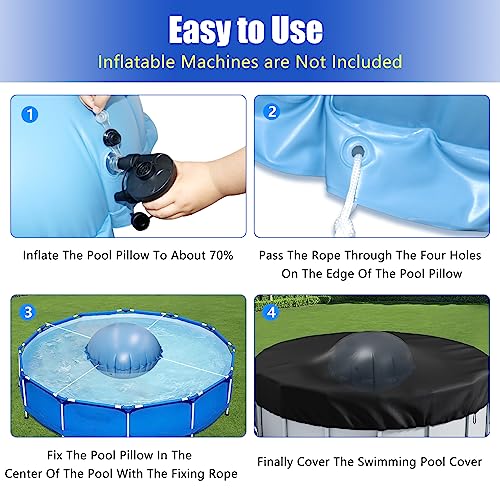 Easy to Use
Inflatable Machines are Not Included

1

Inflate The Pool Pillow To About 70%

2

Pass The Rope Through The Four Holes On The Edge Of The Pool Pillow

3

Fix The Pool Pillow In The Center Of The Pool With The Fixing Rope

4

Finally Cover The Swimming Pool Cover